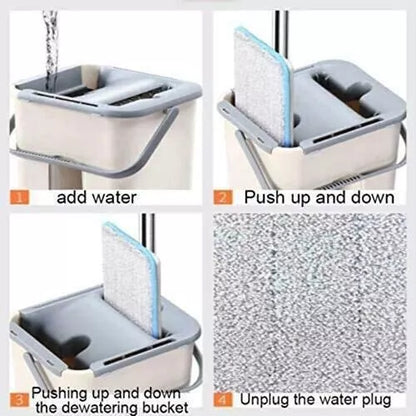 1 add water

2 Push up and down

3 Pushing up and down the dewatering bucket

4 Unplug the water plug